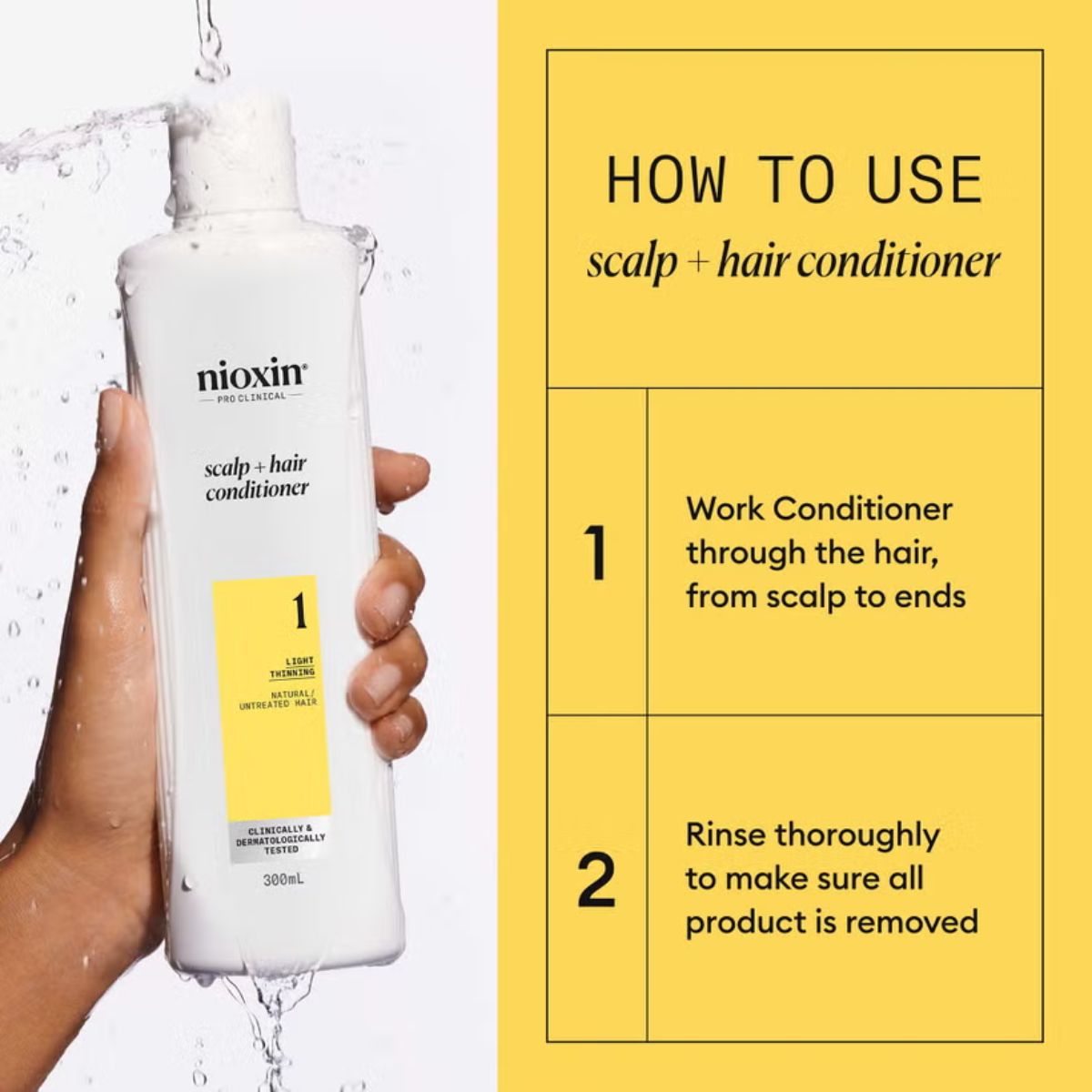 nioxin®
PRO CLINICAL

scalp + hair conditioner

1

LIGHT THINNING

NATURAL/ UNTREATED HAIR

CLINICALLY & DERMATOLOGICALLY TESTED

300mL

HOW TO USE
scalp + hair conditioner

1 Work Conditioner through the hair, from scalp to ends

2 Rinse thoroughly to make sure all product is removed