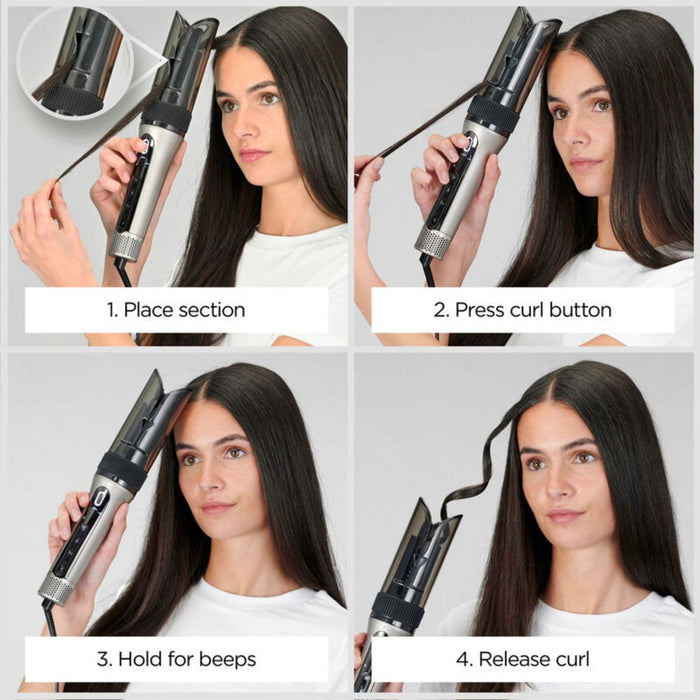 1. Place section

2. Press curl button

3. Hold for beeps

4. Release curl