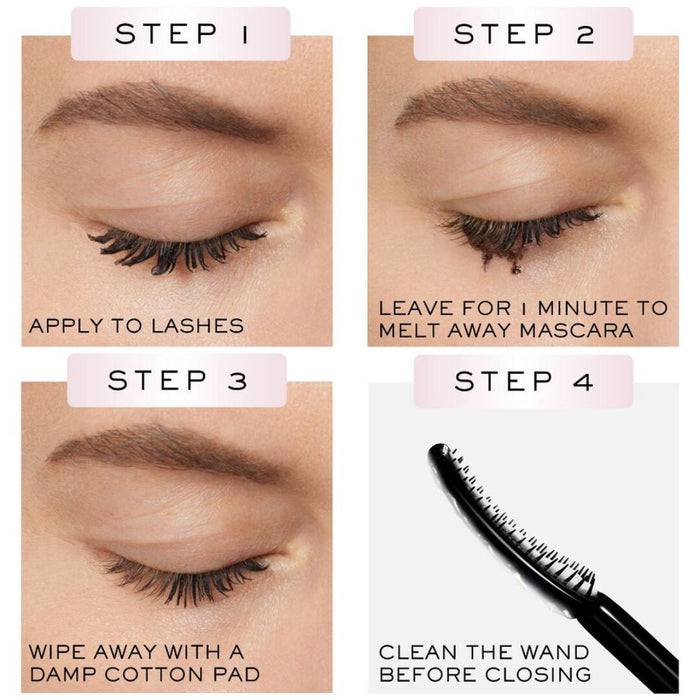 STEP 1

APPLY TO LASHES

STEP 2

LEAVE FOR 1 MINUTE TO MELT AWAY MASCARA

STEP 3

WIPE AWAY WITH A DAMP COTTON PAD

STEP 4

CLEAN THE WAND BEFORE CLOSING