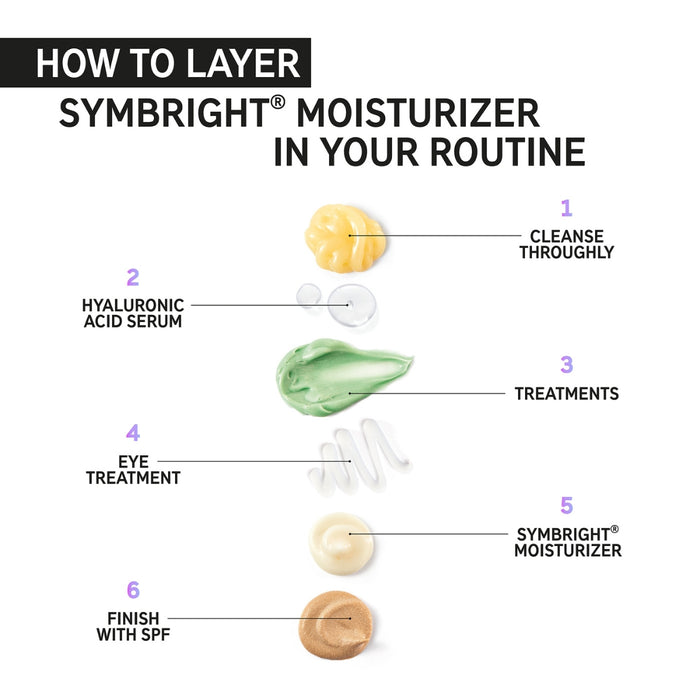 HOW TO LAYER

SYMBRIGHT® MOISTURIZER IN YOUR ROUTINE

1
CLEANSE THROUGHLY

2
HYALURONIC ACID SERUM

3
TREATMENTS

4
EYE TREATMENT

5
SYMBRIGHT® MOISTURIZER

6
FINISH WITH SPF