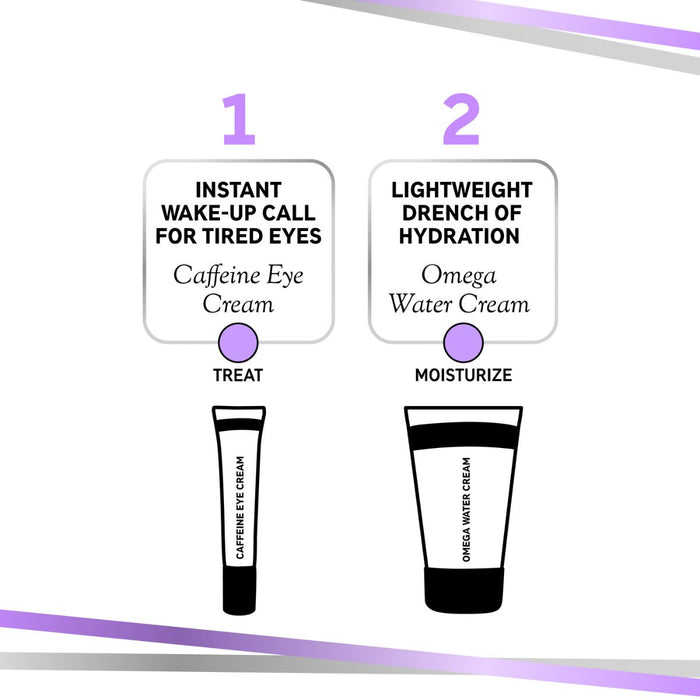 1

INSTANT WAKE-UP CALL FOR TIRED EYES

Caffeine Eye Cream

TREAT

CAFFEINE EYE CREAM

2

LIGHTWEIGHT DRENCH OF HYDRATION

Omega Water Cream

MOISTURIZE

OMEGA WATER CREAM